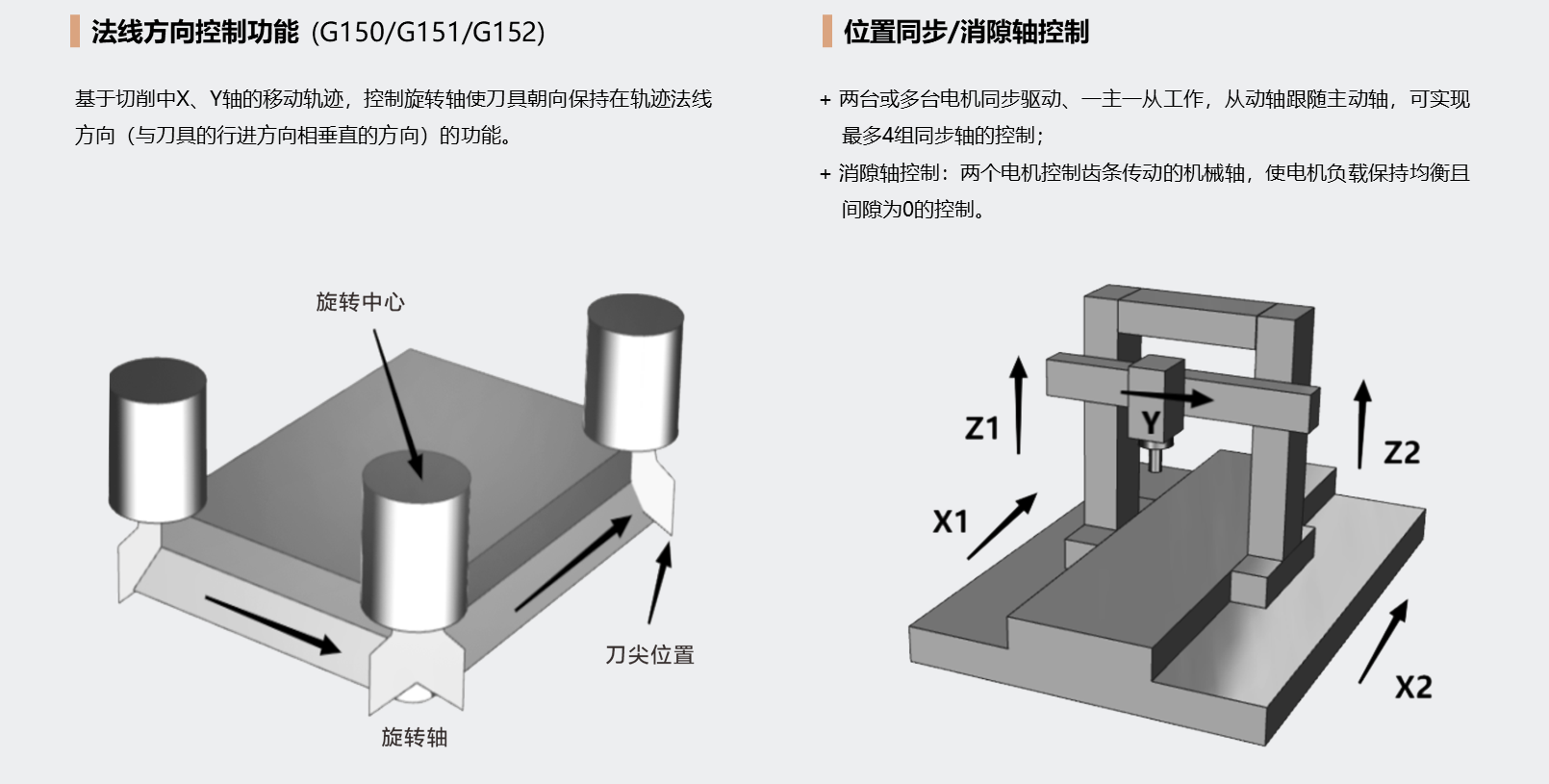 法线方向控制功能 (G150/G151/G152)

基于切削中X、Y轴的移动轨迹，控制旋转轴使刀具朝向保持在轨迹法线方向（与刀具的行进方向相垂直的方向）的功能。

旋转中心

刀尖位置

旋转轴

位置同步/消隙轴控制

+ 两台或多台电机同步驱动、一主一从工作，从动轴跟随主动轴，可实现最多4组同步轴的控制；

+ 消隙轴控制：两个电机控制齿条传动的机械轴，使电机负载保持均衡且间隙为0的控制。

Z1

Y

Z2

X1

X2